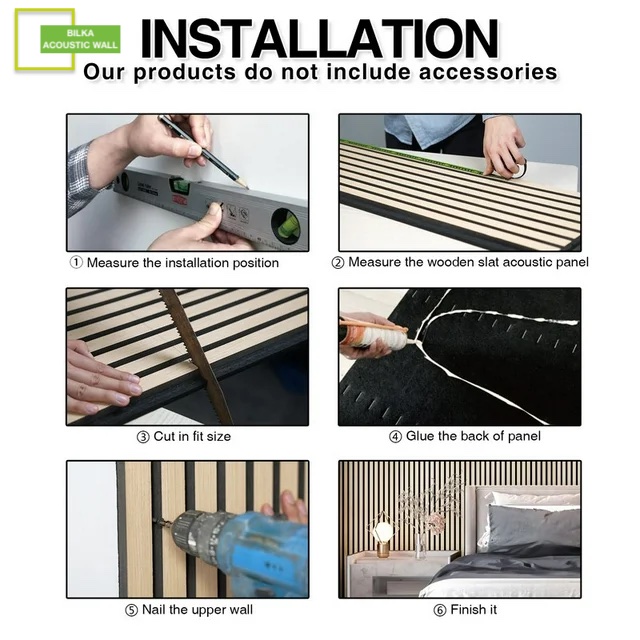 BILKA ACOUSTIC WALL

INSTALLATION

Our products do not include accessories

① Measure the installation position

② Measure the wooden slat acoustic panel

③ Cut in fit size

④ Glue the back of panel

⑤ Nail the upper wall

⑥ Finish it